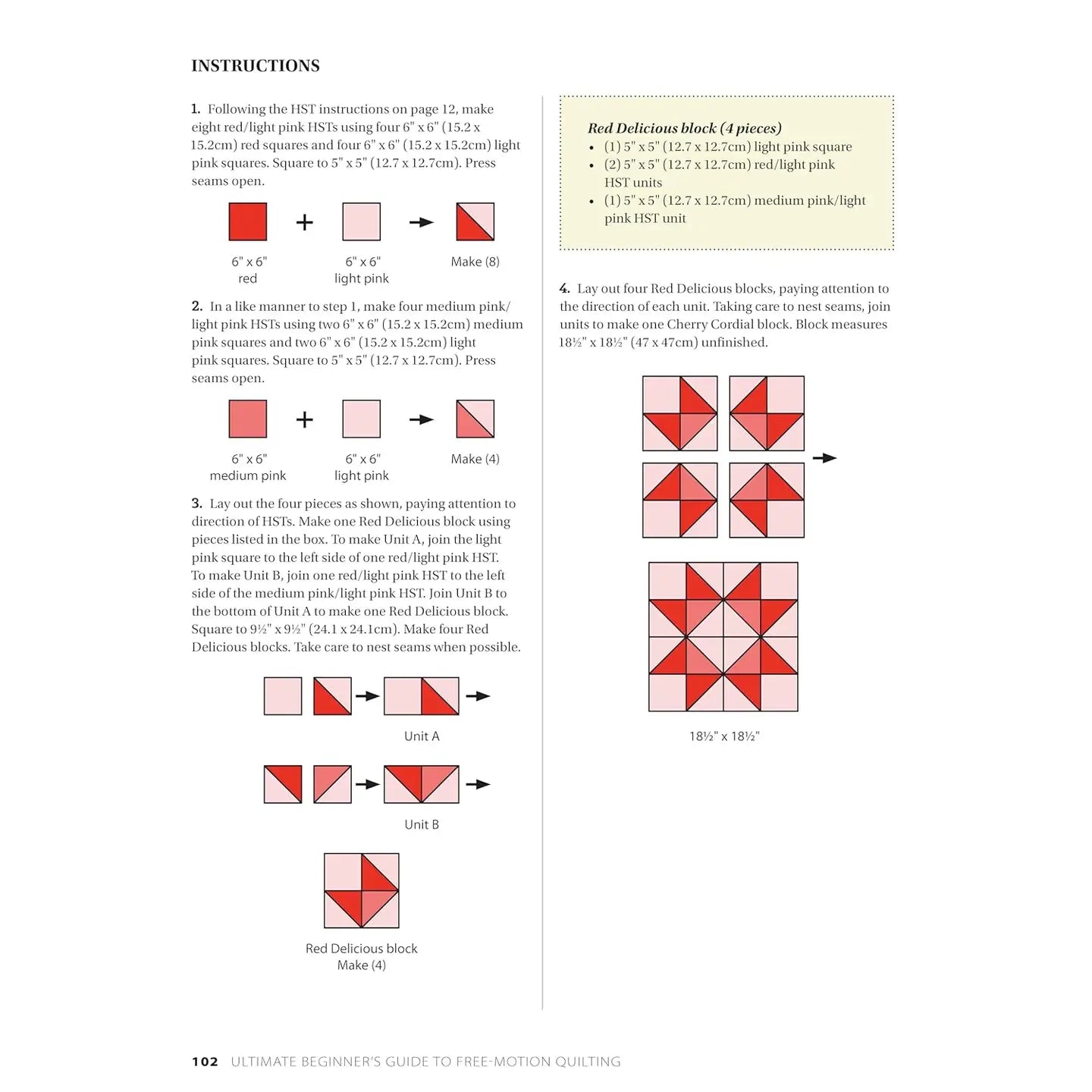 INSTRUCTIONS

1. Following the HST instructions on page 12, make eight red/light pink HSTs using four 6" x 6" (15.2 x 15.2cm) red squares and four 6" x 6" (15.2 x 15.2cm) light pink squares. Square to 5" x 5" (12.7 x 12.7cm). Press seams open.

6" x 6"
red

6" x 6"
light pink

Make (8)

2. In a like manner to step 1, make four medium pink/light pink HSTs using two 6" x 6" (15.2 x 15.2cm) medium pink squares and two 6" x 6" (15.2 x 15.2cm) light pink squares. Square to 5" x 5" (12.7 x 12.7cm). Press seams open.

6" x 6"
medium pink

6" x 6"
light pink

Make (4)

3. Lay out the four pieces as shown, paying attention to direction of HSTs. Make one Red Delicious block using pieces listed in the box. To make Unit A, join the light pink square to the left side of one red/light pink HST. To make Unit B, join one red/light pink HST to the left side of the medium pink/light pink HST. Join Unit B to the bottom of Unit A to make one Red Delicious block. Square to 9½" x 9½" (24.1 x 24.1cm). Make four Red Delicious blocks. Take care to nest seams when possible.

Unit A

Unit B

Red Delicious block
Make (4)

Red Delicious block (4 pieces)
• (1) 5" x 5" (12.7 x 12.7cm) light pink square
• (2) 5" x 5" (12.7 x 12.7cm) red/light pink HST units
• (1) 5" x 5" (12.7 x 12.7cm) medium pink/light pink HST unit

4. Lay out four Red Delicious blocks, paying attention to the direction of each unit. Taking care to nest seams, join units to make one Cherry Cordial block. Block measures 18½" x 18½" (47 x 47cm) unfinished.

18½" x 18½"

102 ULTIMATE BEGINNER'S GUIDE TO FREE-MOTION QUILTING